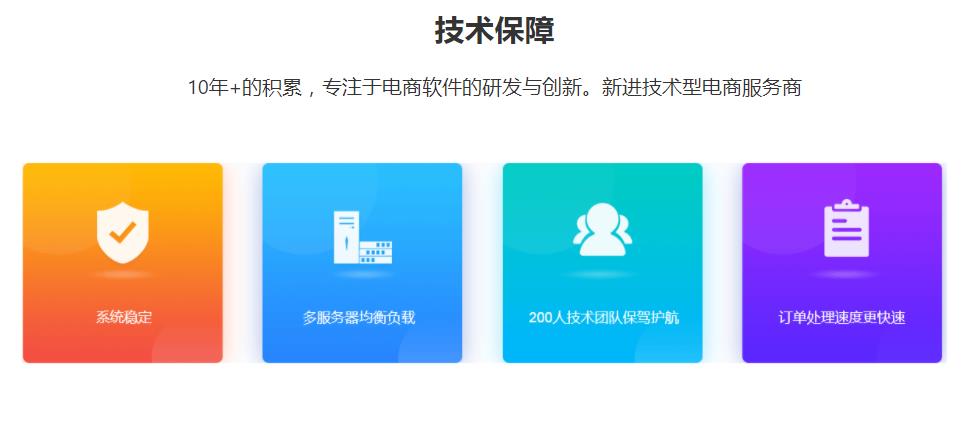 技术保障

10年+的积累，专注于电商软件的研发与创新。新进技术型电商服务商

系统稳定

多服务器均衡负载

200人技术团队保驾护航

订单处理速度更快速